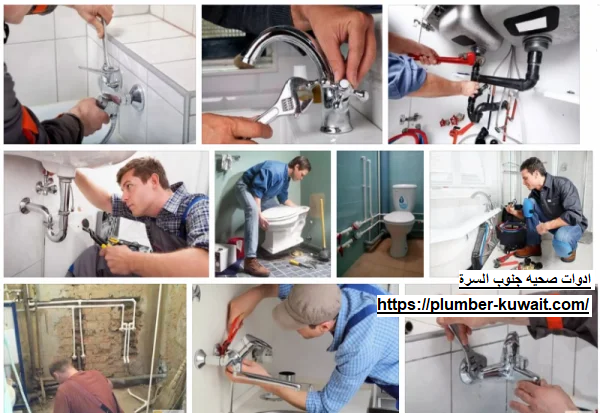 ادوات صحيه جنوب السرة
https://plumber-kuwait.com/